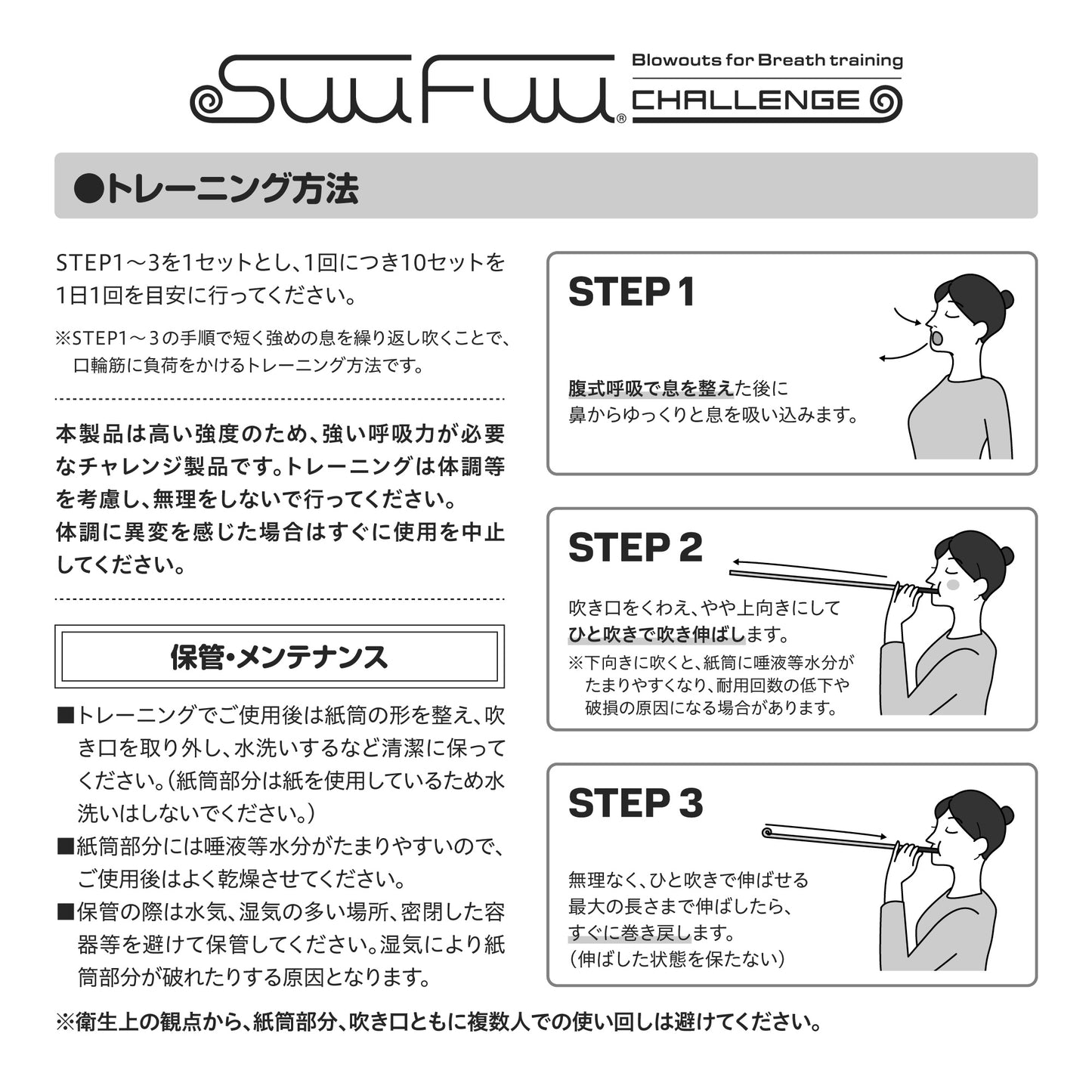 SuuFuu®
Blowouts for Breath training
CHALLENGE

●トレーニング方法

STEP1～3を1セットとし、1回につき10セットを1日1回を目安に行ってください。

※STEP1～3の手順で短く強めの息を繰り返し吹くことで、口輪筋に負荷をかけるトレーニング方法です。

本製品は高い強度のため、強い呼吸力が必要なチャレンジ製品です。トレーニングは体調等を考慮し、無理をしないで行ってください。
体調に異変を感じた場合はすぐに使用を中止してください。

保管・メンテナンス

■トレーニングでご使用後は紙筒の形を整え、吹き口を取り外し、水洗いするなど清潔に保ってください。（紙筒部分は紙を使用しているため水洗いはしないでください。）
■紙筒部分には唾液等水分がたまりやすいので、ご使用後はよく乾燥させてください。
■保管の際は水気、湿気の多い場所、密閉した容器等を避けて保管してください。湿気により紙筒部分が破れたりする原因となります。

STEP 1
腹式呼吸で息を整えた後に鼻からゆっくりと息を吸い込みます。

STEP 2
吹き口をくわえ、やや上向きにしてひと吹きで吹き伸ばします。
※下向きに吹くと、紙筒に唾液等水分がたまりやすくなり、耐用回数の低下や破損の原因になる場合があります。

STEP 3
無理なく、ひと吹きで伸ばせる最大の長さまで伸ばしたら、すぐに巻き戻します。
（伸ばした状態を保たない）

※衛生上の観点から、紙筒部分、吹き口ともに複数人での使い回しは避けてください。